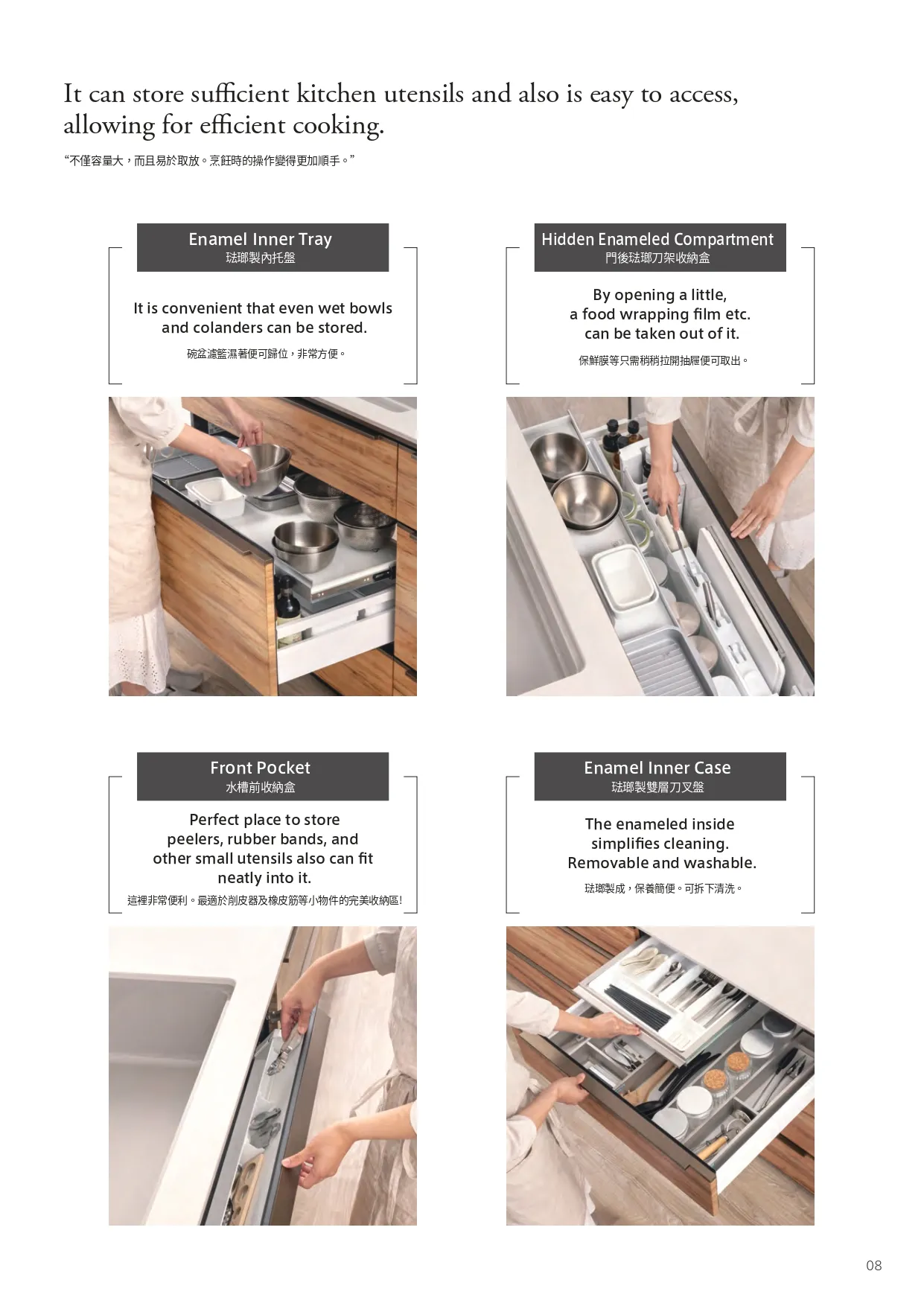 It can store sufficient kitchen utensils and also is easy to access, allowing for efficient cooking.

“不僅容量大，而且易於取放。烹飪時的操作變得更加順手。”

Enamel Inner Tray
琺瑯製內托盤

It is convenient that even wet bowls and colanders can be stored.

碗盆濾籃濕著便可歸位，非常方便。

Hidden Enameled Compartment
門後琺瑯刀架收納盒

By opening a little, a food wrapping film etc. can be taken out of it.

保鮮膜等只需稍稍拉開抽屜便可取出。

Front Pocket
水槽前收納盒

Perfect place to store peelers, rubber bands, and other small utensils also can fit neatly into it.

這裡非常便利。最適於削皮器及橡皮筋等小物件的完美收納區!

Enamel Inner Case
琺瑯製雙層刀叉盤

The enameled inside simplifies cleaning. Removable and washable.

琺瑯製成，保養簡便。可拆下清洗。

08