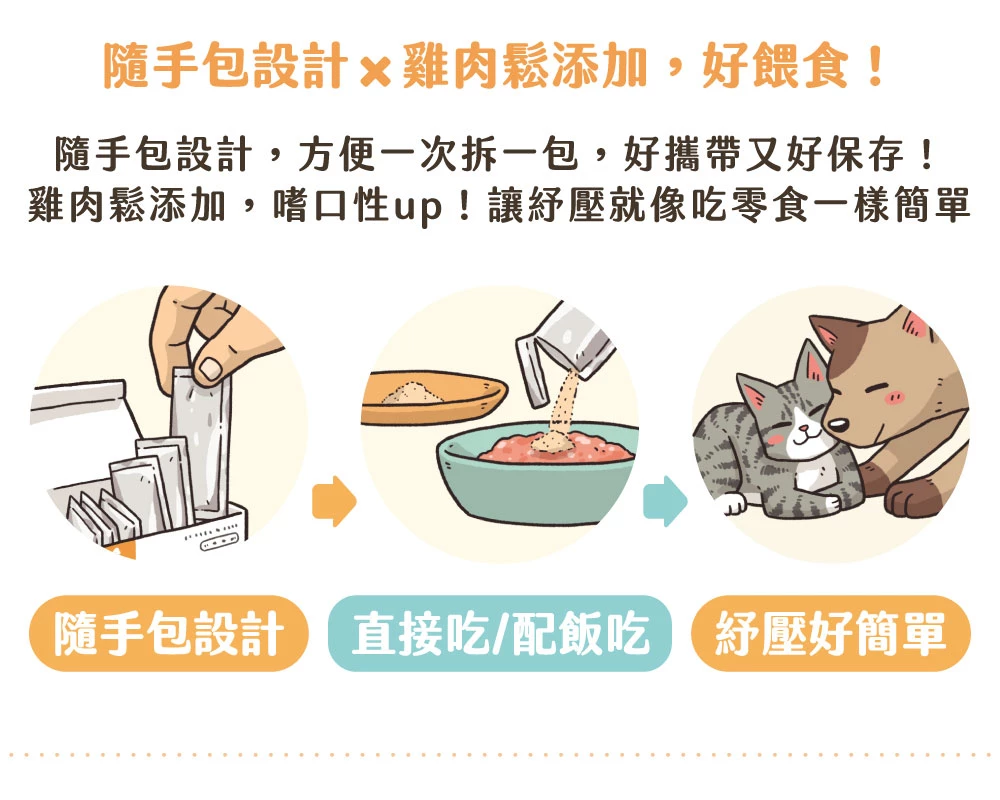 隨手包設計 × 雞肉鬆添加，好餵食！

隨手包設計，方便一次拆一包，好攜帶又好保存！
雞肉鬆添加，嗜口性up！讓紓壓就像吃零食一樣簡單

隨手包設計

直接吃/配飯吃

紓壓好簡單