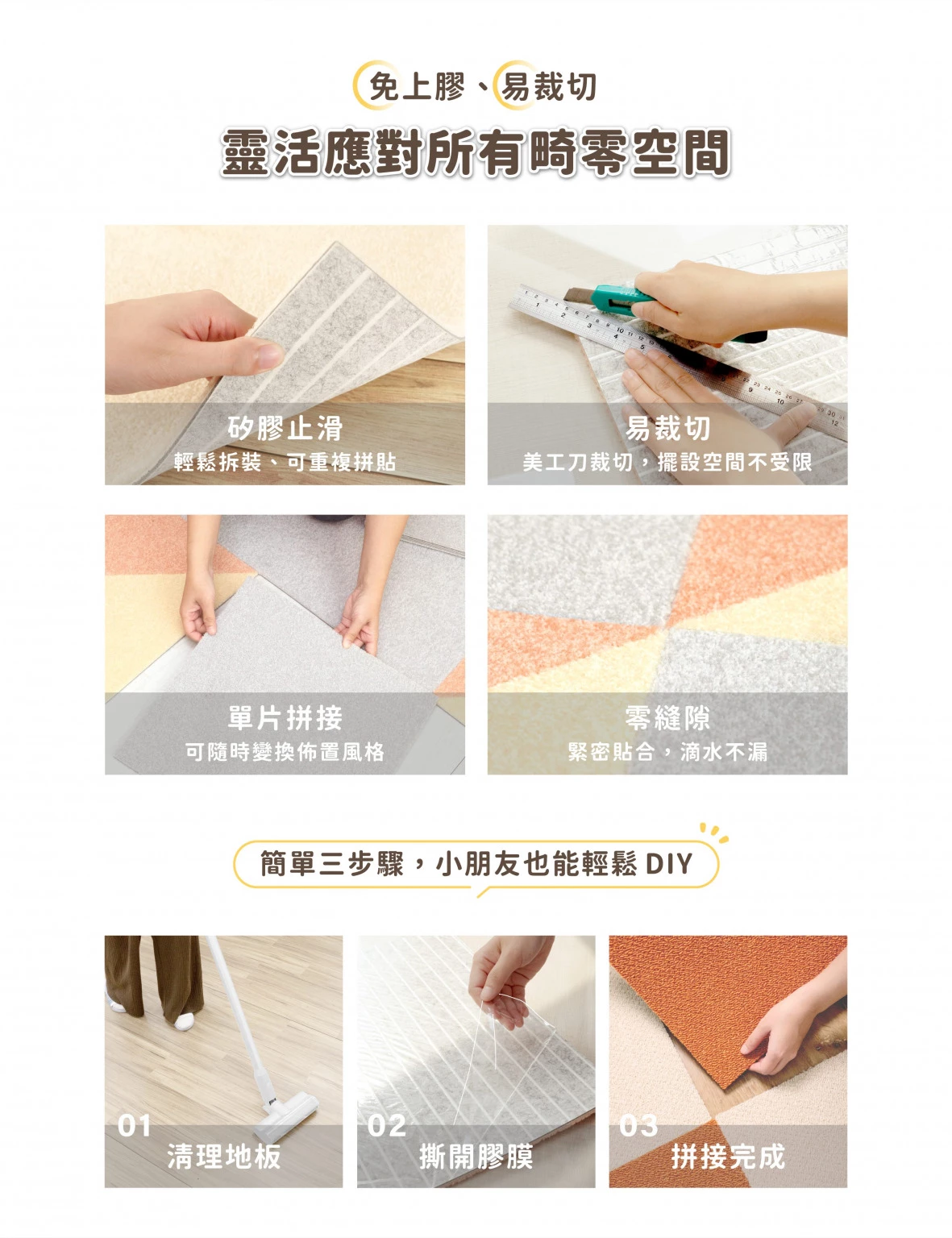 免上膠、易裁切

靈活應對所有畸零空間

矽膠止滑
輕鬆拆裝、可重複拼貼

易裁切
美工刀裁切，擺設空間不受限

單片拼接
可隨時變換佈置風格

零縫隙
緊密貼合，滴水不漏

簡單三步驟，小朋友也能輕鬆 DIY

01 清理地板

02 撕開膠膜

03 拼接完成