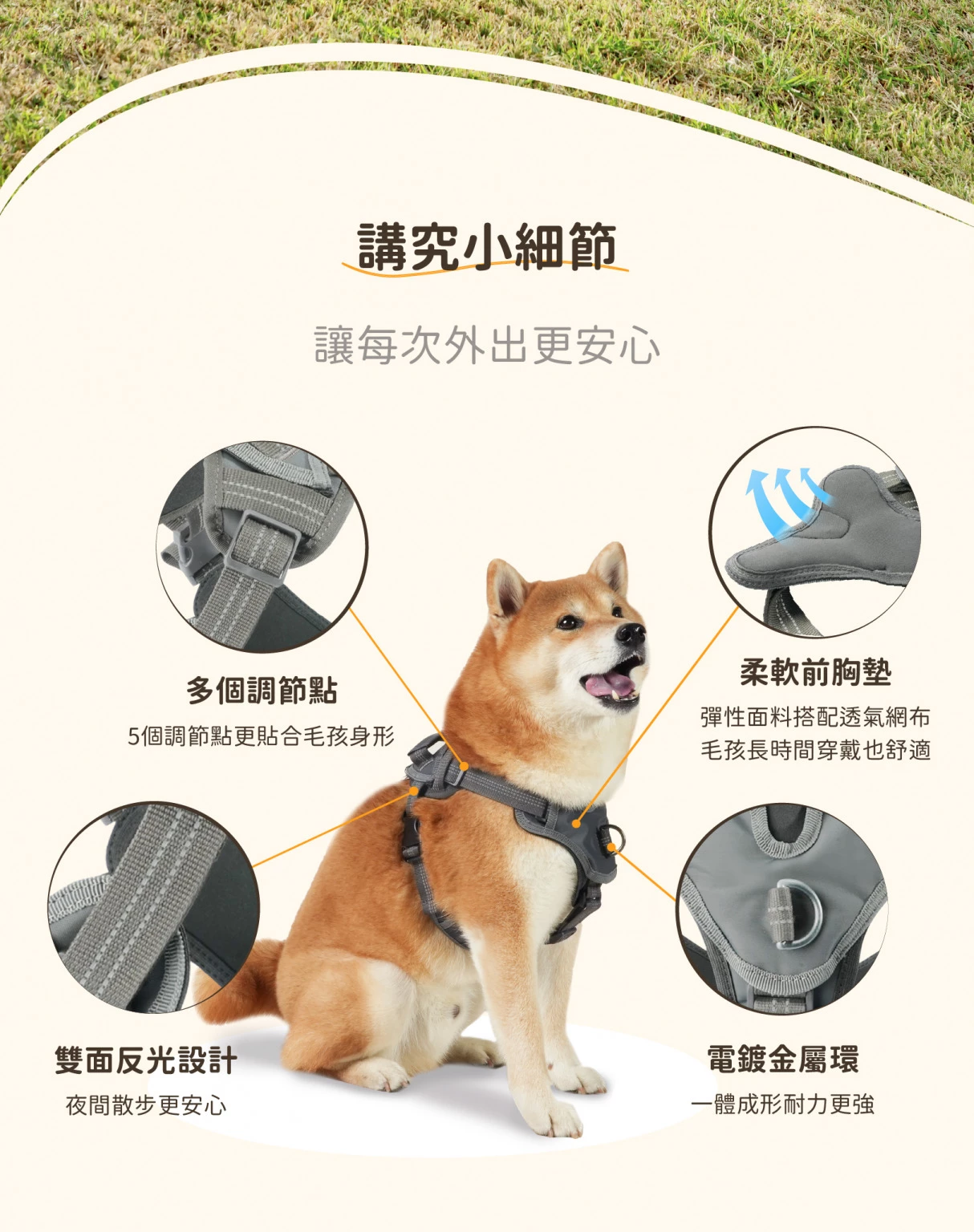 講究小細節

讓每次外出更安心

多個調節點

5個調節點更貼合毛孩身形

柔軟前胸墊

彈性面料搭配透氣網布
毛孩長時間穿戴也舒適

雙面反光設計

夜間散步更安心

電鍍金屬環

一體成形耐力更強