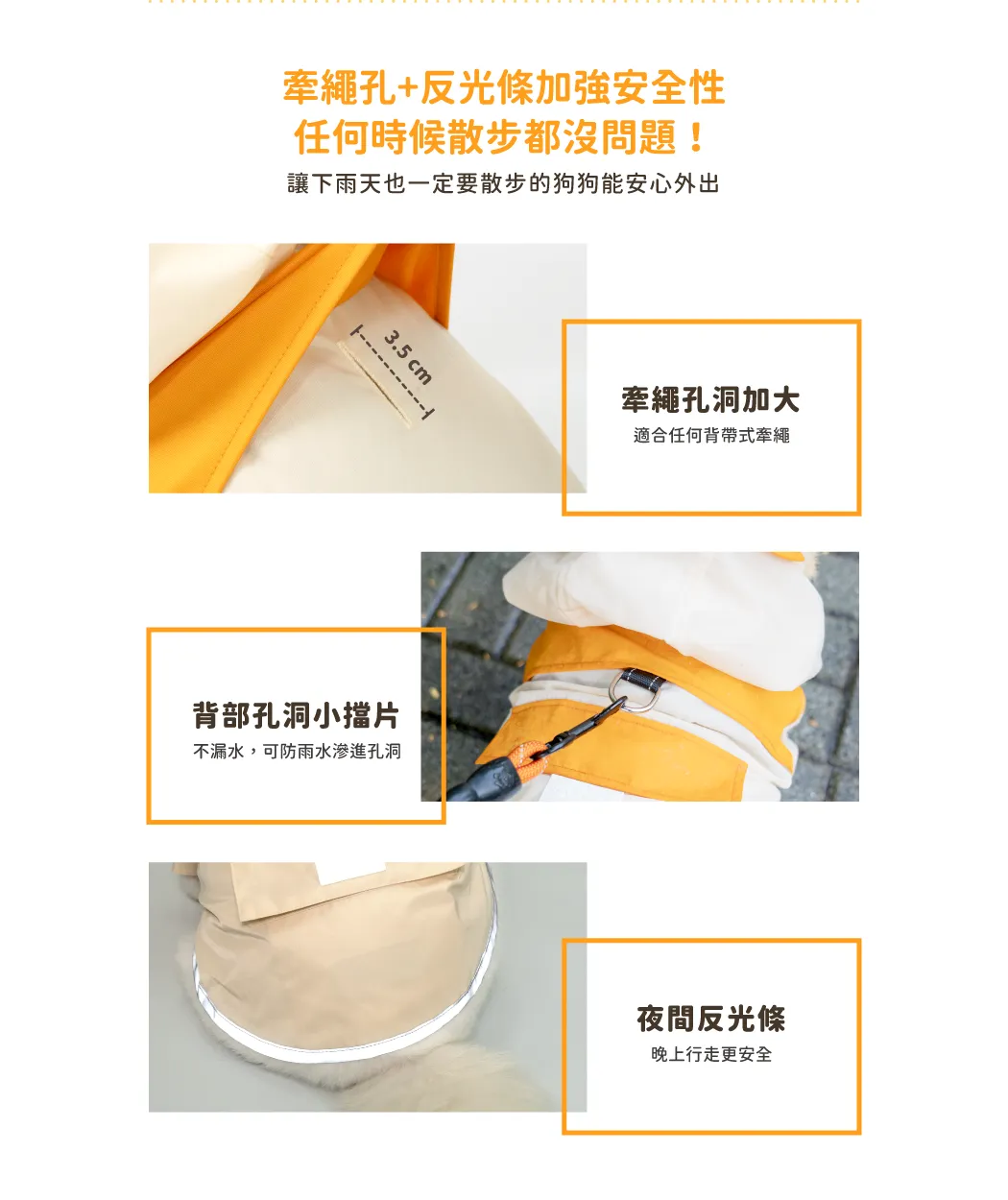 牽繩孔+反光條加強安全性
任何時候散步都沒問題！

讓下雨天也一定要散步的狗狗能安心外出

3.5 cm

牽繩孔洞加大
適合任何背帶式牽繩

背部孔洞小擋片
不漏水，可防雨水滲進孔洞

夜間反光條
晚上行走更安全