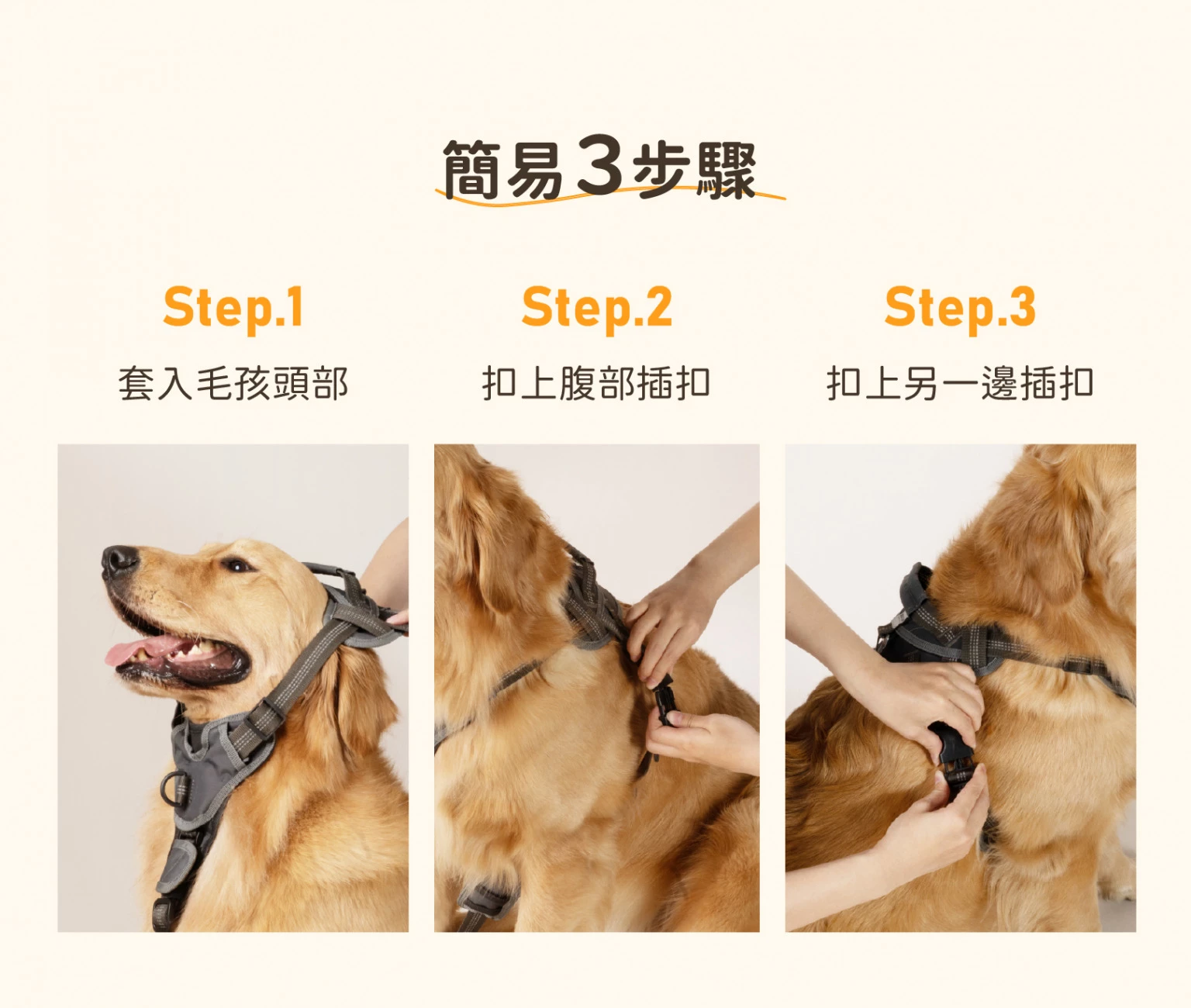 簡易3步驟

Step.1

套入毛孩頭部

Step.2

扣上腹部插扣

Step.3

扣上另一邊插扣